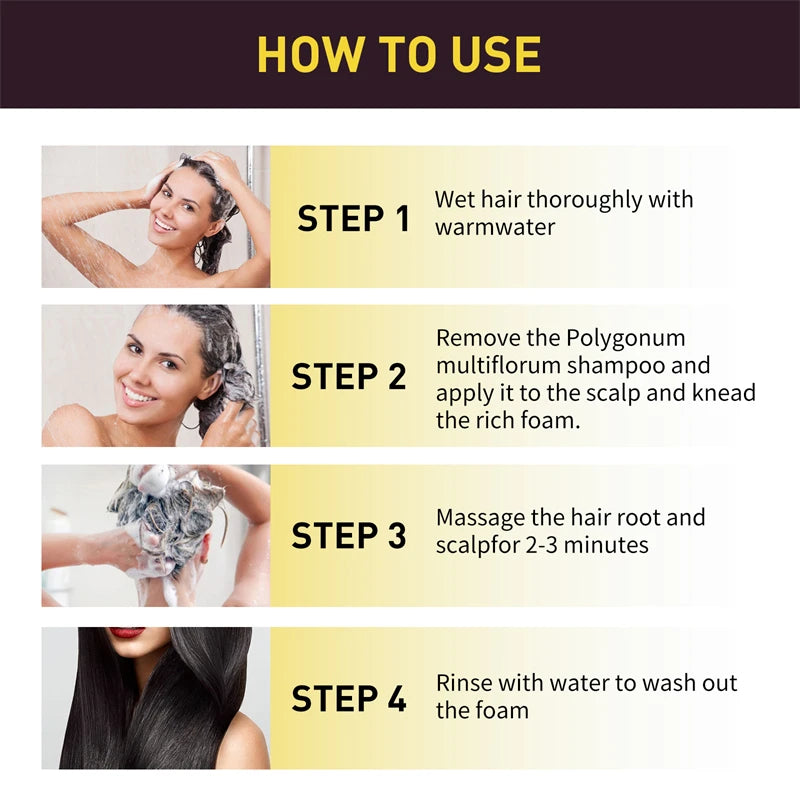 HOW TO USE

STEP 1 Wet hair thoroughly with warmwater

STEP 2 Remove the Polygonum multiflorum shampoo and apply it to the scalp and knead the rich foam.

STEP 3 Massage the hair root and scalpfor 2-3 minutes

STEP 4 Rinse with water to wash out the foam