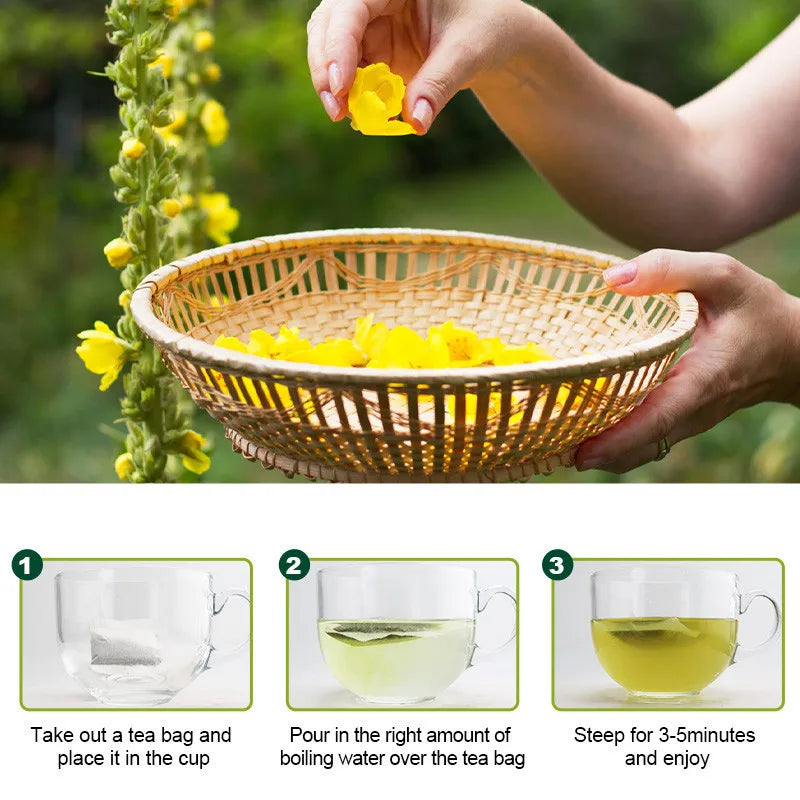 1
Take out a tea bag and place it in the cup

2
Pour in the right amount of boiling water over the tea bag

3
Steep for 3-5minutes and enjoy