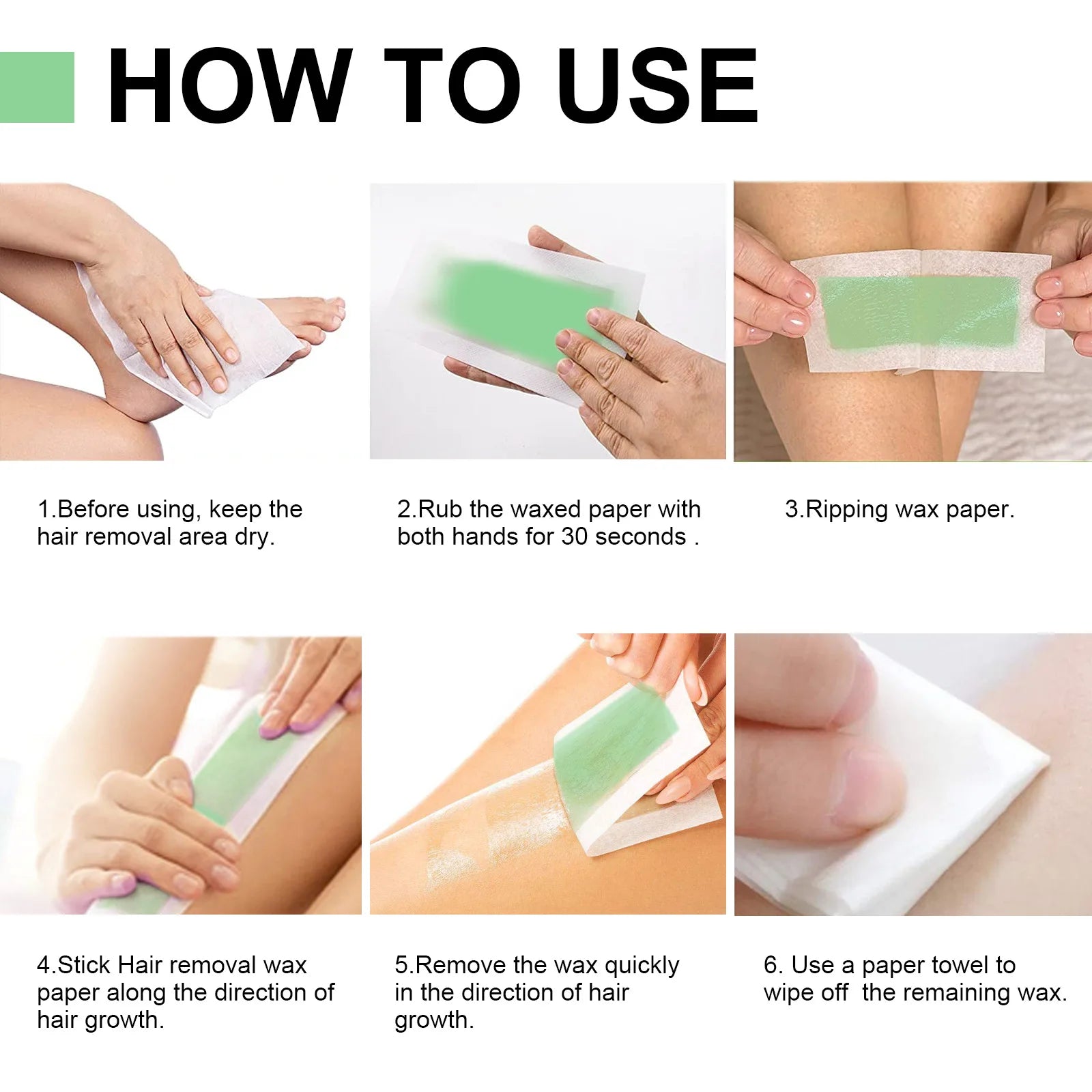 HOW TO USE

1.Before using, keep the hair removal area dry.

2.Rub the waxed paper with both hands for 30 seconds .

3.Ripping wax paper.

4.Stick Hair removal wax paper along the direction of hair growth.

5.Remove the wax quickly in the direction of hair growth.

6. Use a paper towel to wipe off  the remaining wax.