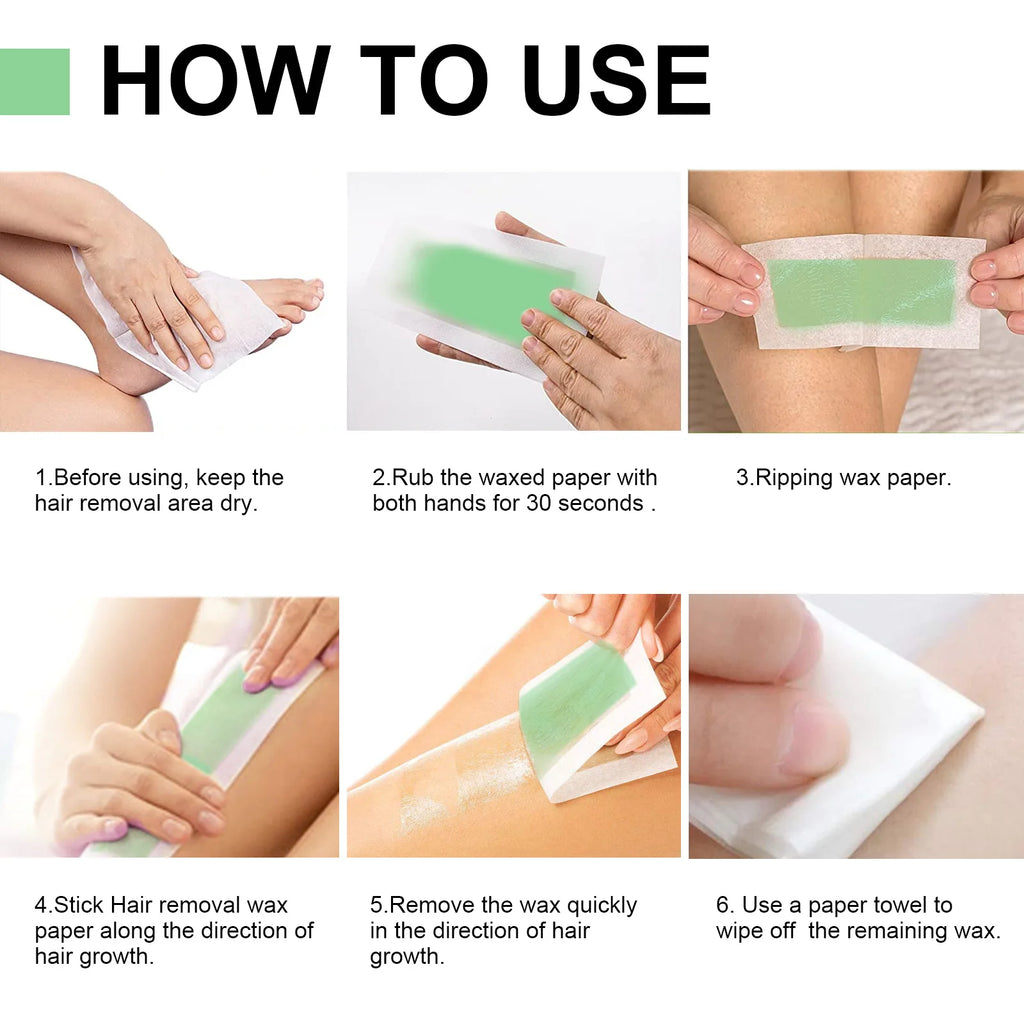 HOW TO USE

1.Before using, keep the hair removal area dry.

2.Rub the waxed paper with both hands for 30 seconds .

3.Ripping wax paper.

4.Stick Hair removal wax paper along the direction of hair growth.

5.Remove the wax quickly in the direction of hair growth.

6. Use a paper towel to wipe off the remaining wax.