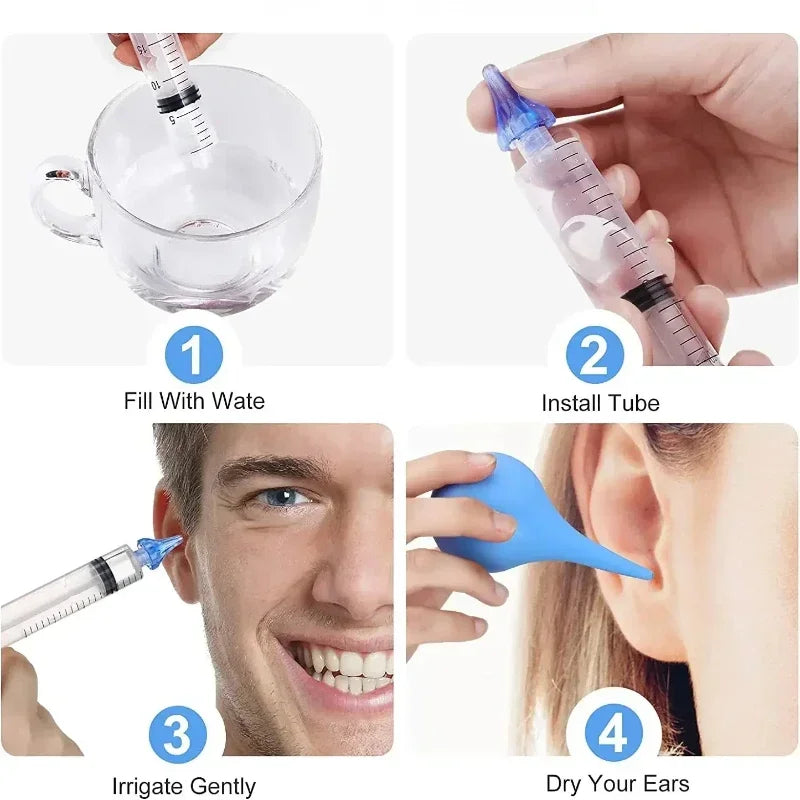 15
10
5

1
Fill With Wate

2
Install Tube

3
Irrigate Gently

4
Dry Your Ears