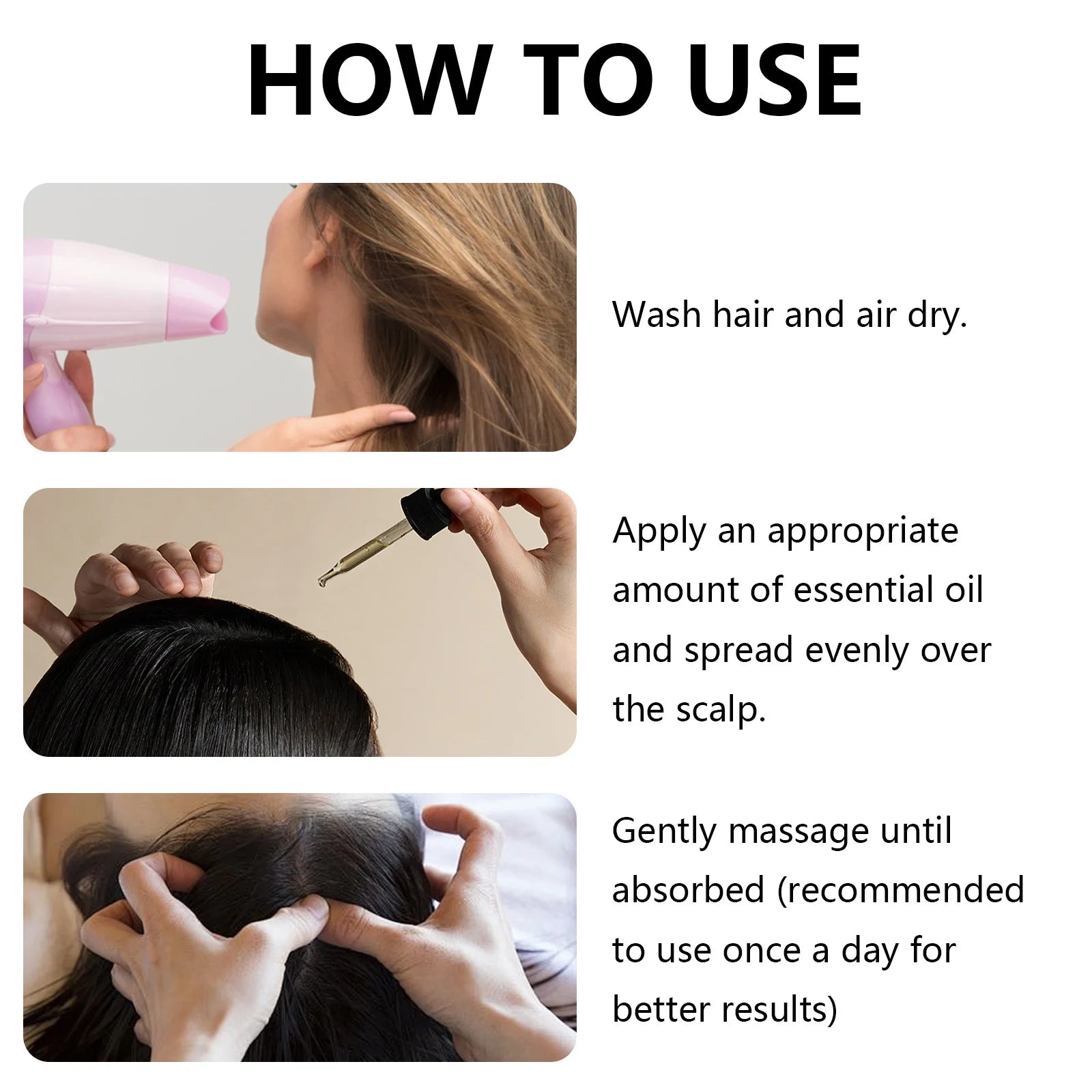 HOW TO USE

Wash hair and air dry.

Apply an appropriate amount of essential oil and spread evenly over the scalp.

Gently massage until absorbed (recommended to use once a day for better results)