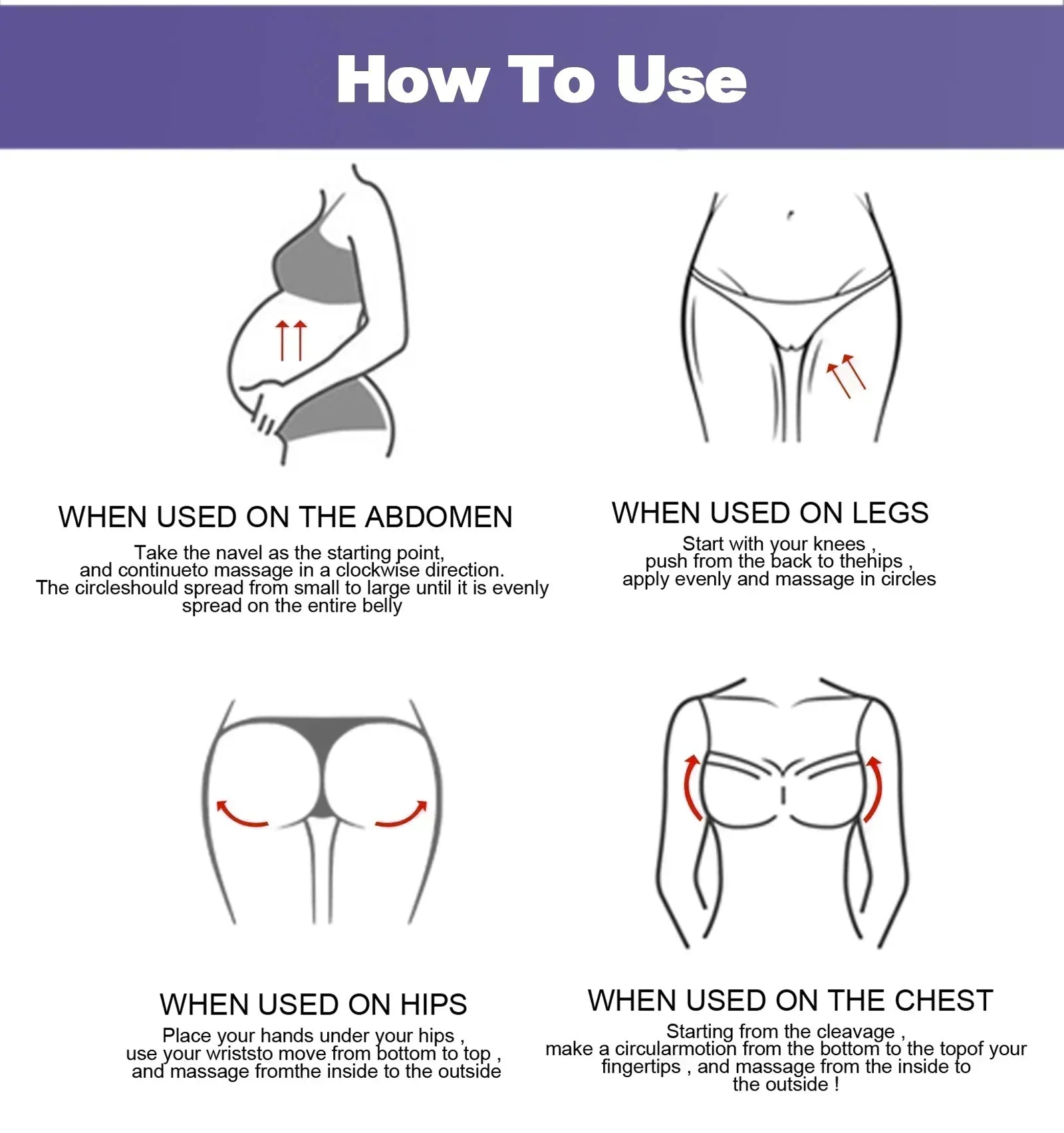 How To Use

WHEN USED ON THE ABDOMEN

Take the navel as the starting point, and continueto massage in a clockwise direction. The circleshould spread from small to large until it is evenly spread on the entire belly

WHEN USED ON LEGS

Start with your knees , push from the back to thehips , apply evenly and massage in circles

WHEN USED ON HIPS

Place your hands under your hips , use your wriststo move from bottom to top , and massage fromthe inside to the outside

WHEN USED ON THE CHEST

Starting from the cleavage , make a circularmotion from the bottom to the topof your fingertips , and massage from the inside to the outside !