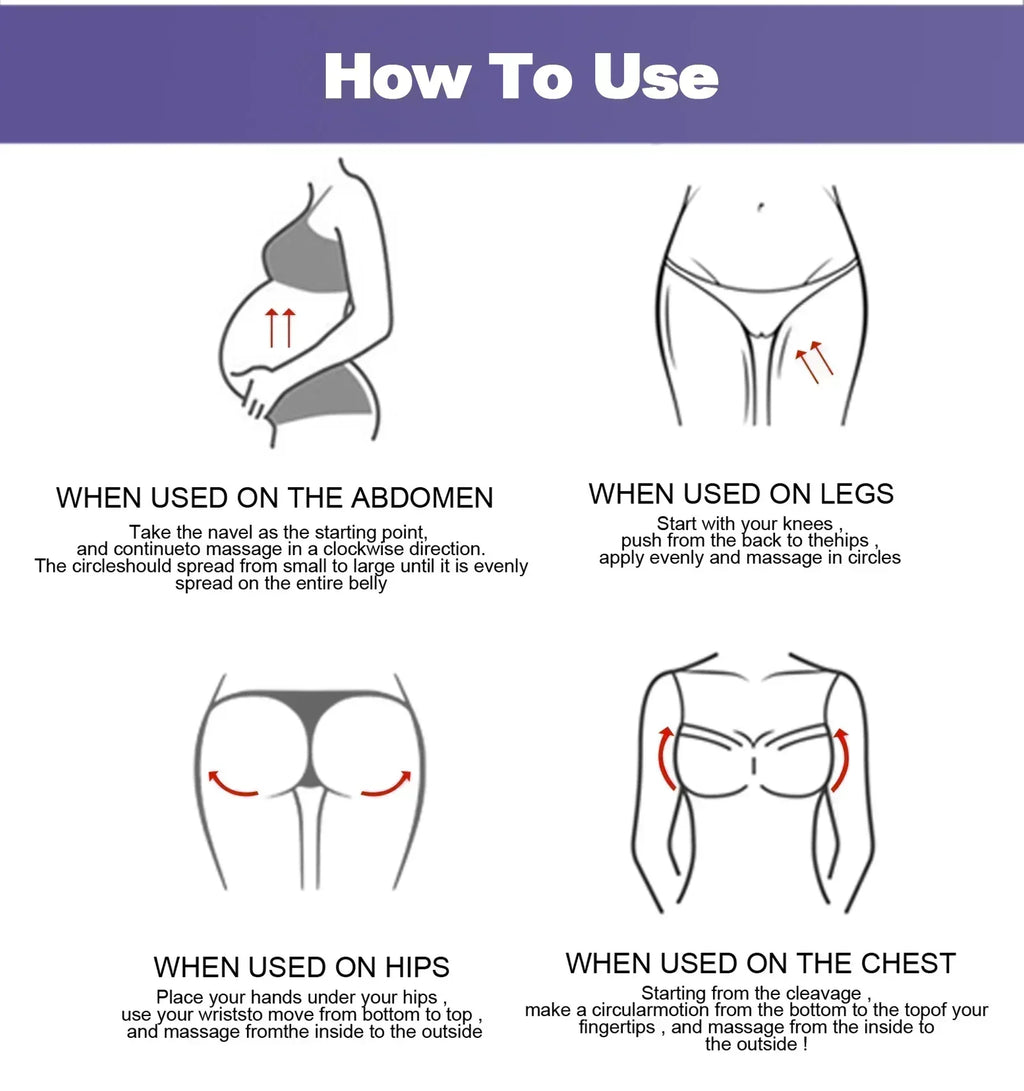 How To Use

WHEN USED ON THE ABDOMEN

Take the navel as the starting point, and continueto massage in a clockwise direction. The circleshould spread from small to large until it is evenly spread on the entire belly

WHEN USED ON LEGS

Start with your knees , push from the back to thehips , apply evenly and massage in circles

WHEN USED ON HIPS

Place your hands under your hips , use your wriststo move from bottom to top , and massage fromthe inside to the outside

WHEN USED ON THE CHEST

Starting from the cleavage , make a circularmotion from the bottom to the topof your fingertips , and massage from the inside to the outside !