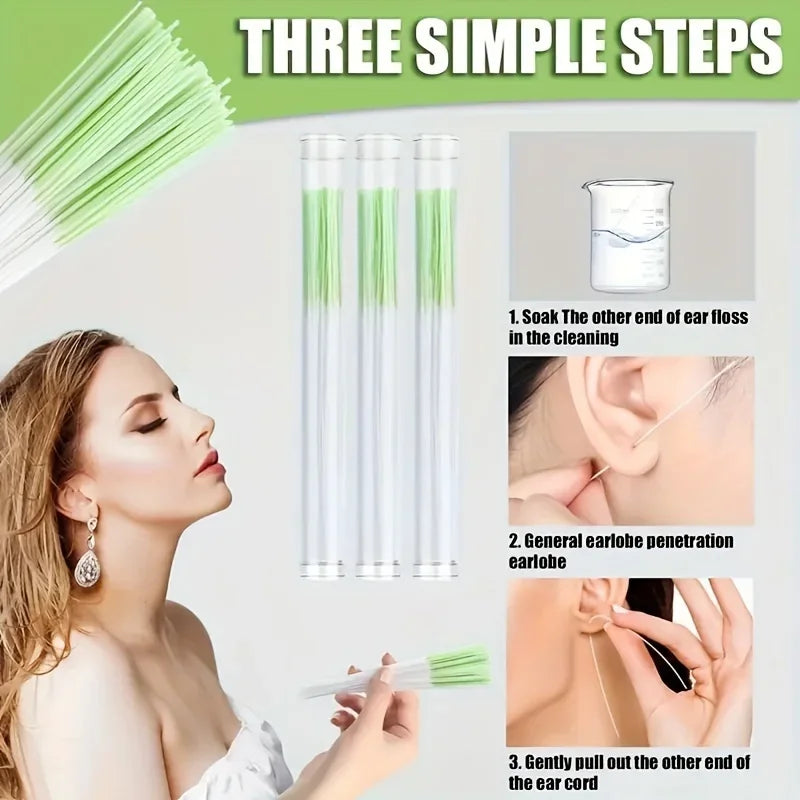 THREE SIMPLE STEPS

1. Soak The other end of ear floss in the cleaning

2. General earlobe penetration earlobe

3. Gently pull out the other end of the ear cord