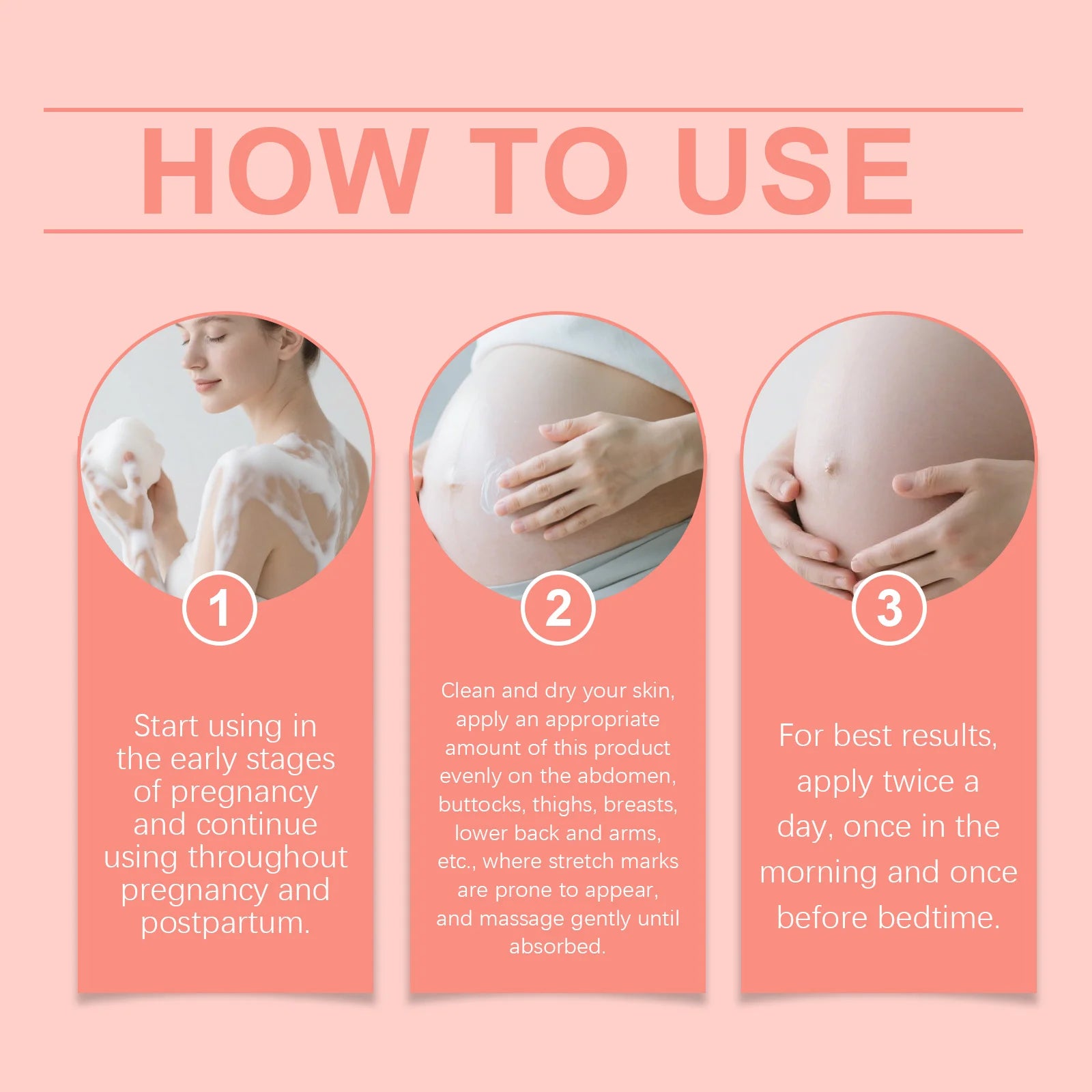 HOW TO USE

1

Start using in the early stages of pregnancy and continue using throughout pregnancy and postpartum.

2

Clean and dry your skin, apply an appropriate amount of this product evenly on the abdomen, buttocks, thighs, breasts, lower back and arms, etc., where stretch marks are prone to appear, and massage gently until absorbed.

3

For best results, apply twice a day, once in the morning and once before bedtime.