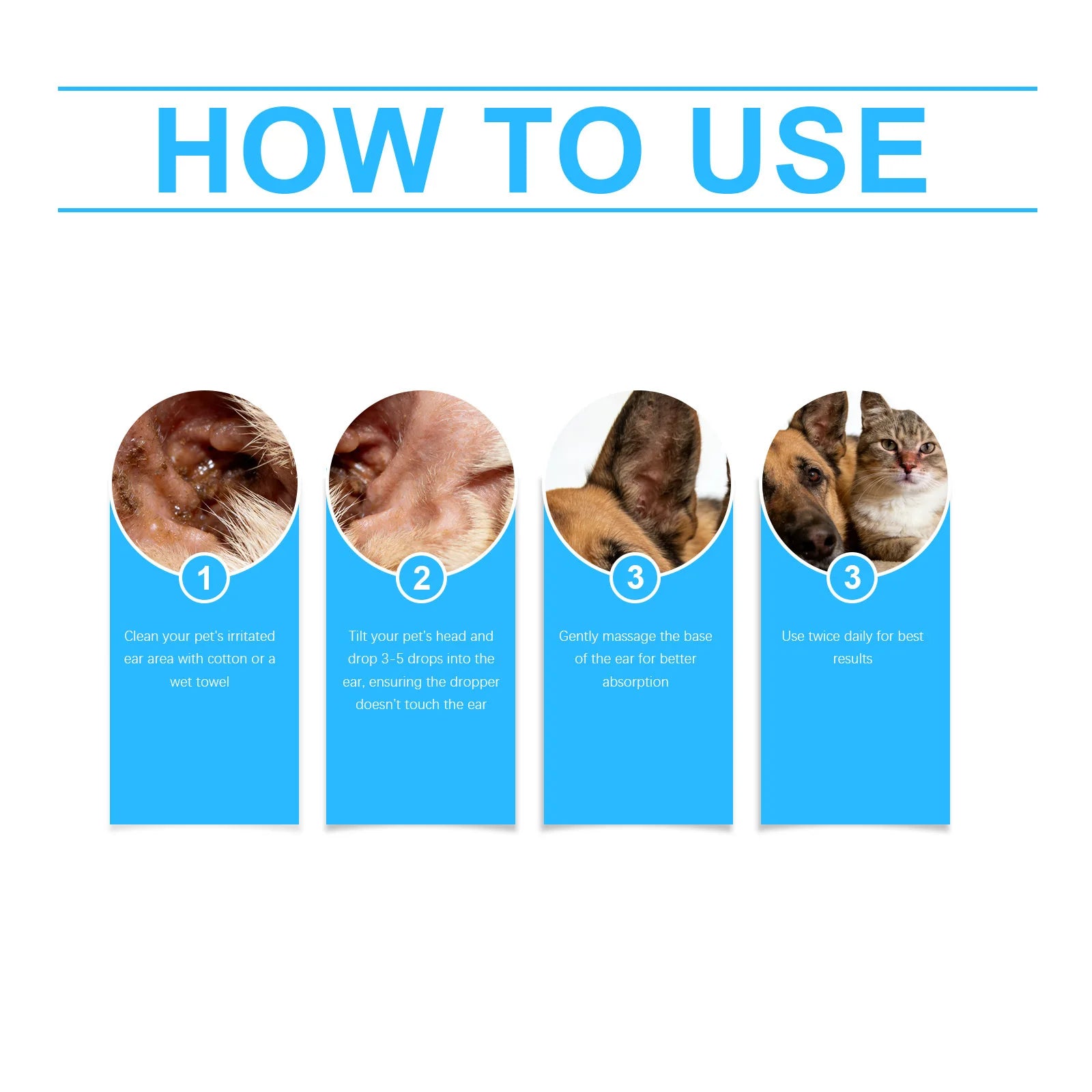 HOW TO USE

1

Clean your pet's irritated ear area with cotton or a wet towel

2

Tilt your pet's head and drop 3-5 drops into the ear, ensuring the dropper doesn't touch the ear

3

Gently massage the base of the ear for better absorption

3

Use twice daily for best results